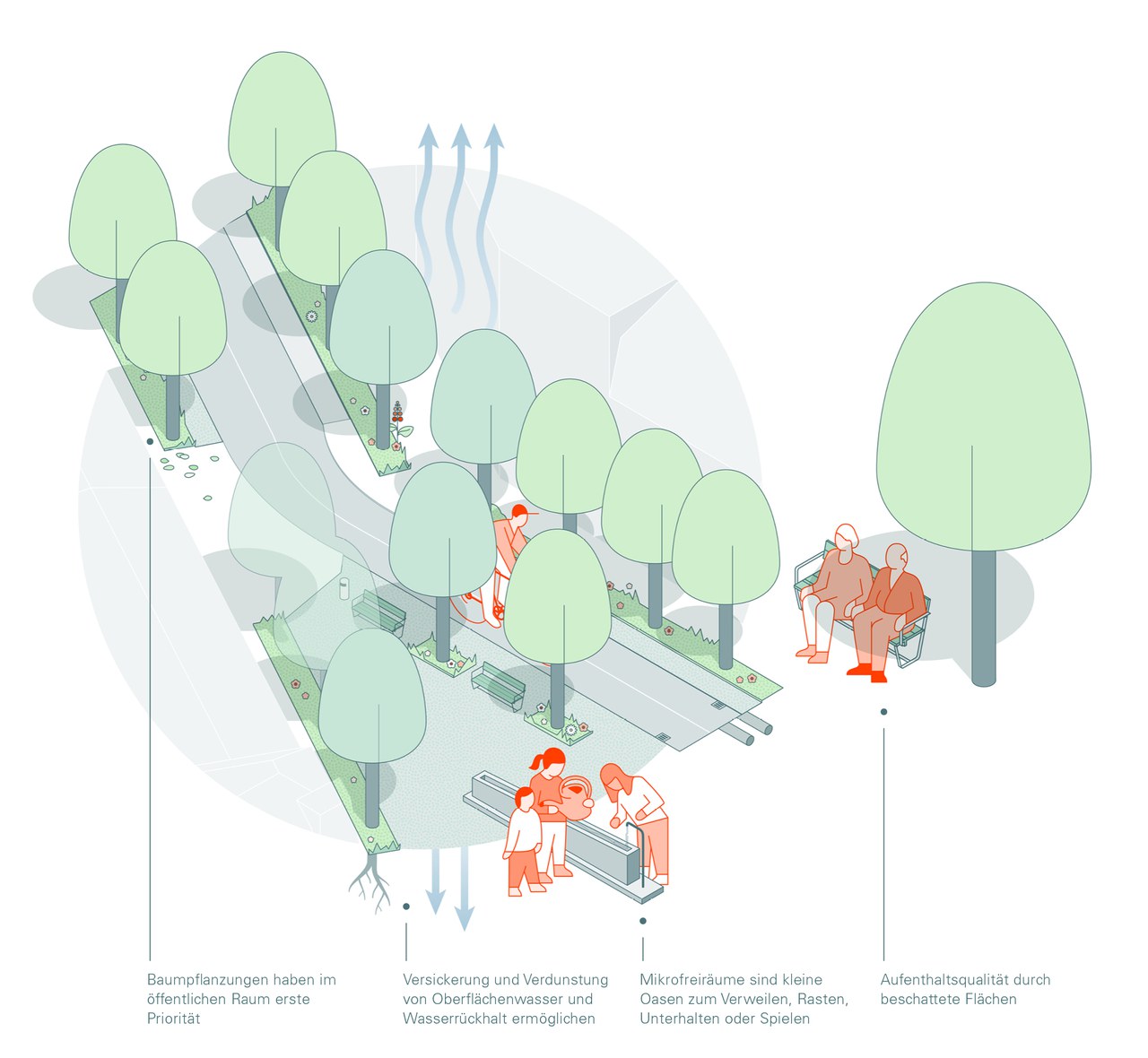 Baumpflanzungen haben im öffentlichen Raum erste Priorität

Versickerung und Verdunstung von Oberflächenwasser und Wasserrückhalt ermöglichen

Mikrofreiräume sind kleine Oasen zum Verweilen, Rasten, Unterhalten oder Spielen

Aufenthaltsqualität durch beschattete Flächen